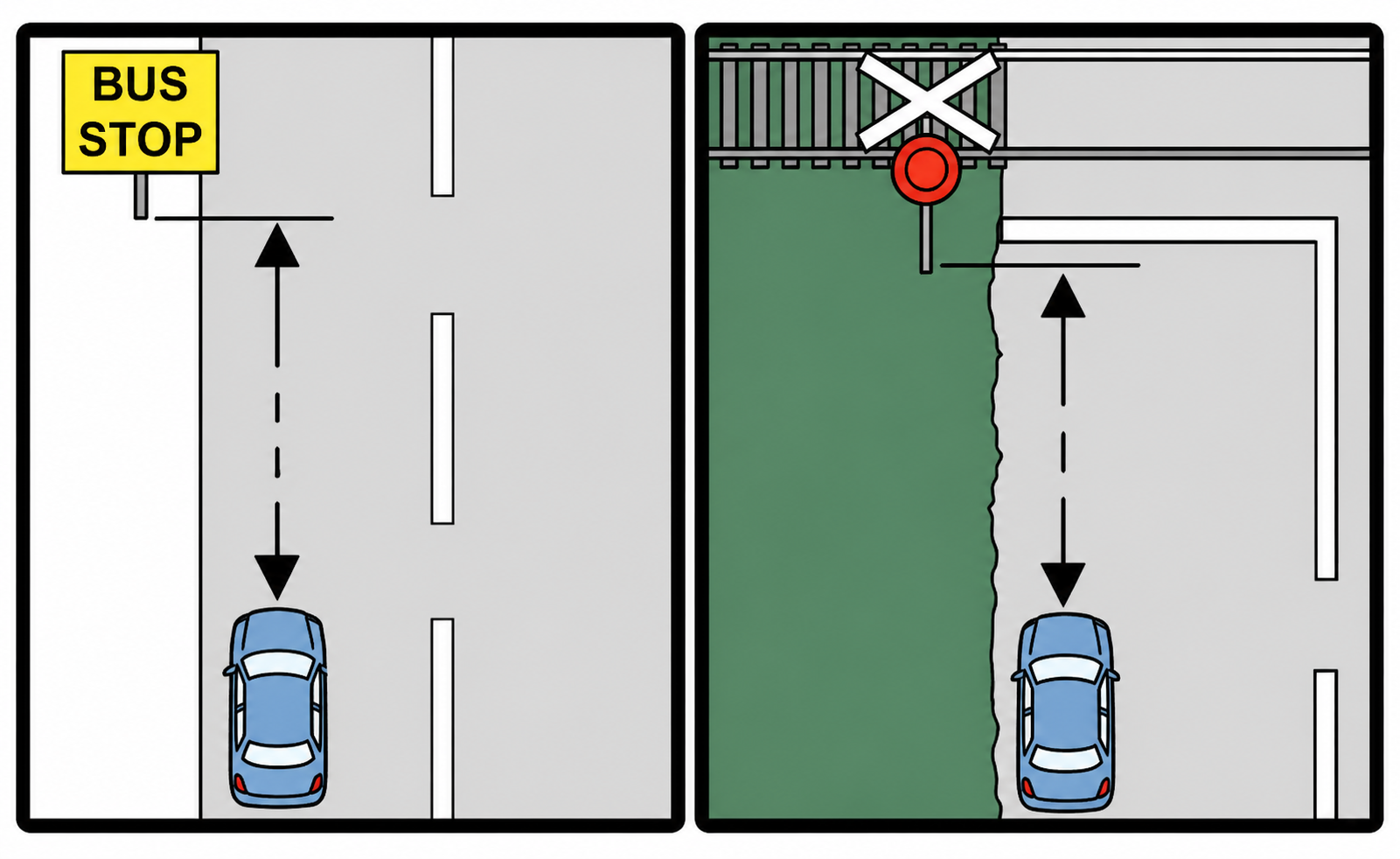 BUS STOP