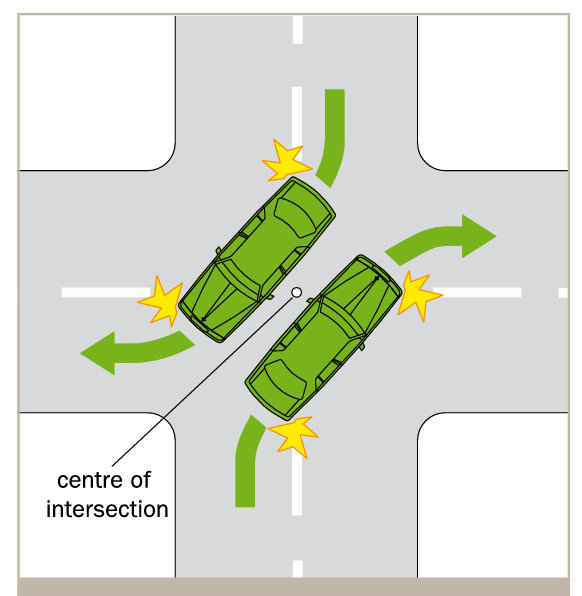 centre of intersection