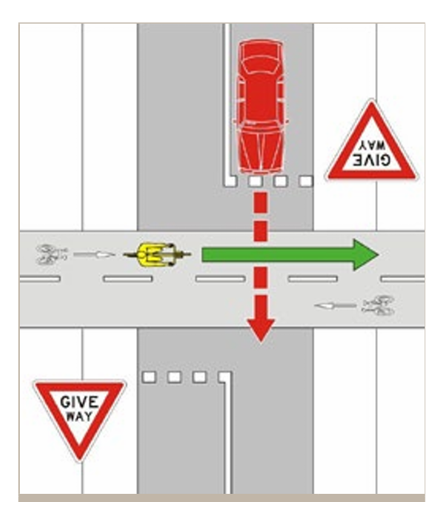 GIVE WAY

GIVE WAY